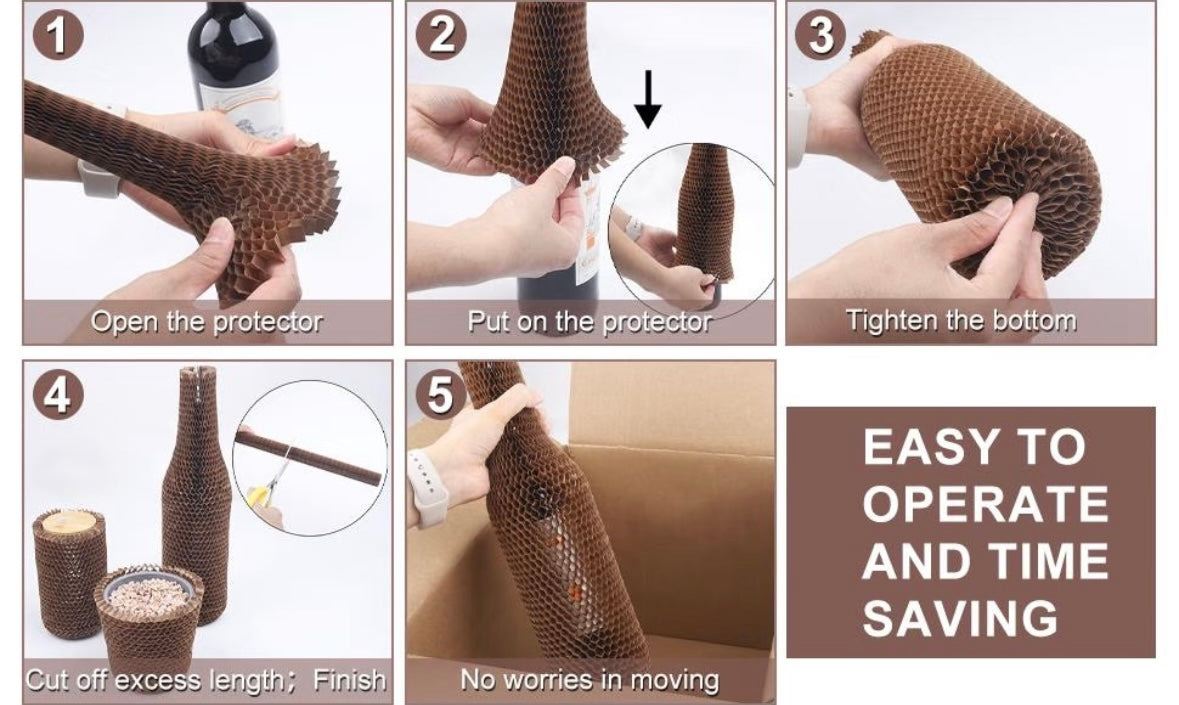 1
Open the protector

2
Put on the protector

3
Tighten the bottom

4
Cut off excess length; Finish

5
No worries in moving

EASY TO OPERATE AND TIME SAVING